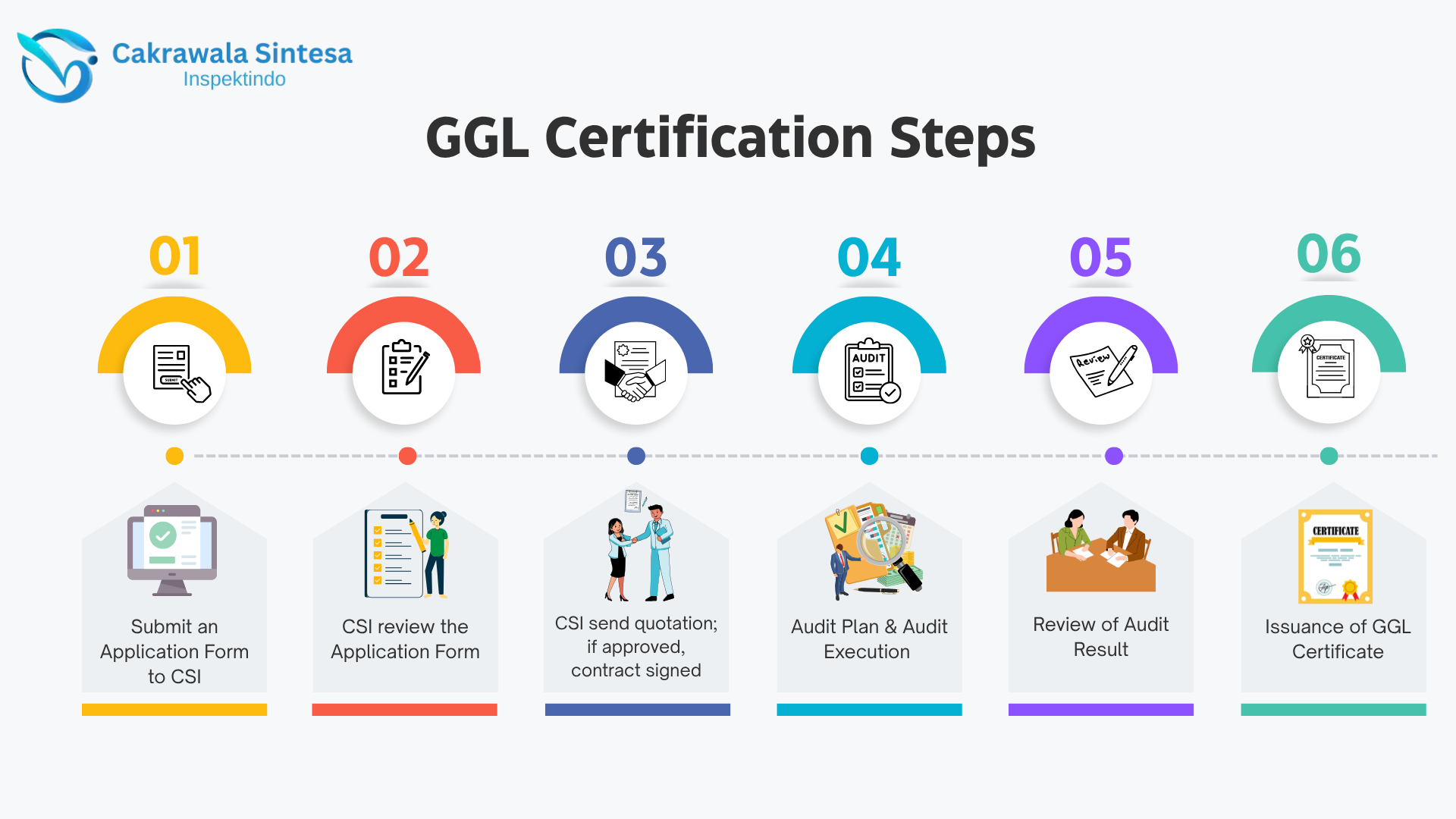 Cakrawala Sintesa
Inspektindo

GGL Certification Steps

01

SUBMIT

Submit an Application Form to CSI

02

CSI review the Application Form

03

CSI send quotation; if approved, contract signed

04

AUDIT

Audit Plan & Audit Execution

05

Review

Review of Audit Result

06

CERTIFICATE

CERTIFICATE

Issuance of GGL Certificate